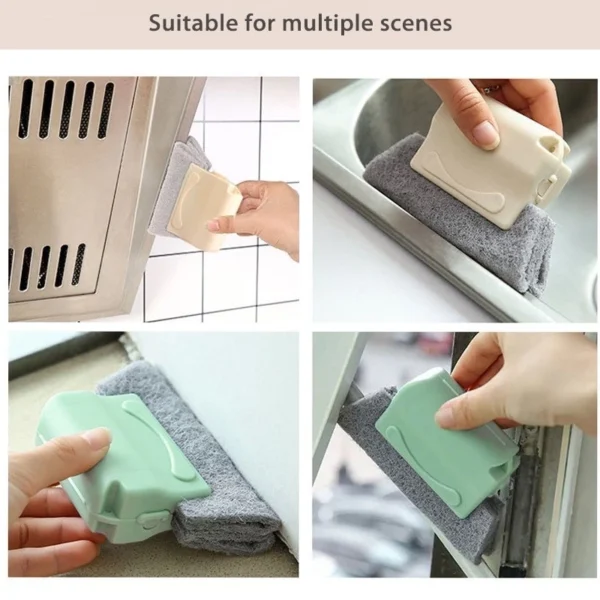 Suitable for multiple scenes