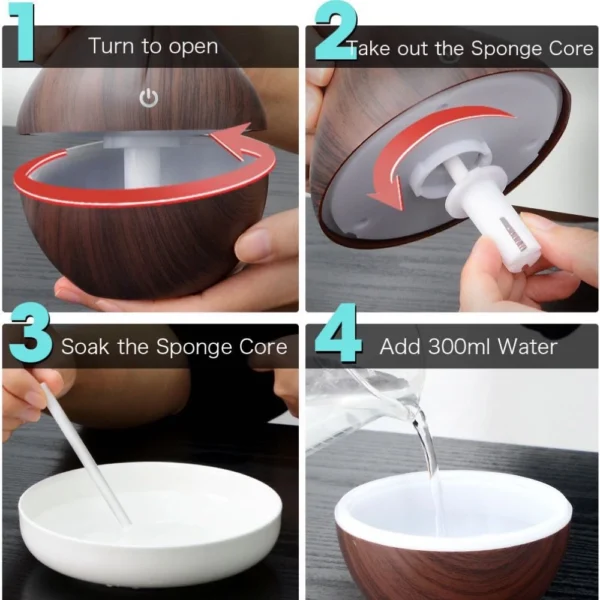 1 Turn to open

2 Take out the Sponge Core

3 Soak the Sponge Core

4 Add 300ml Water